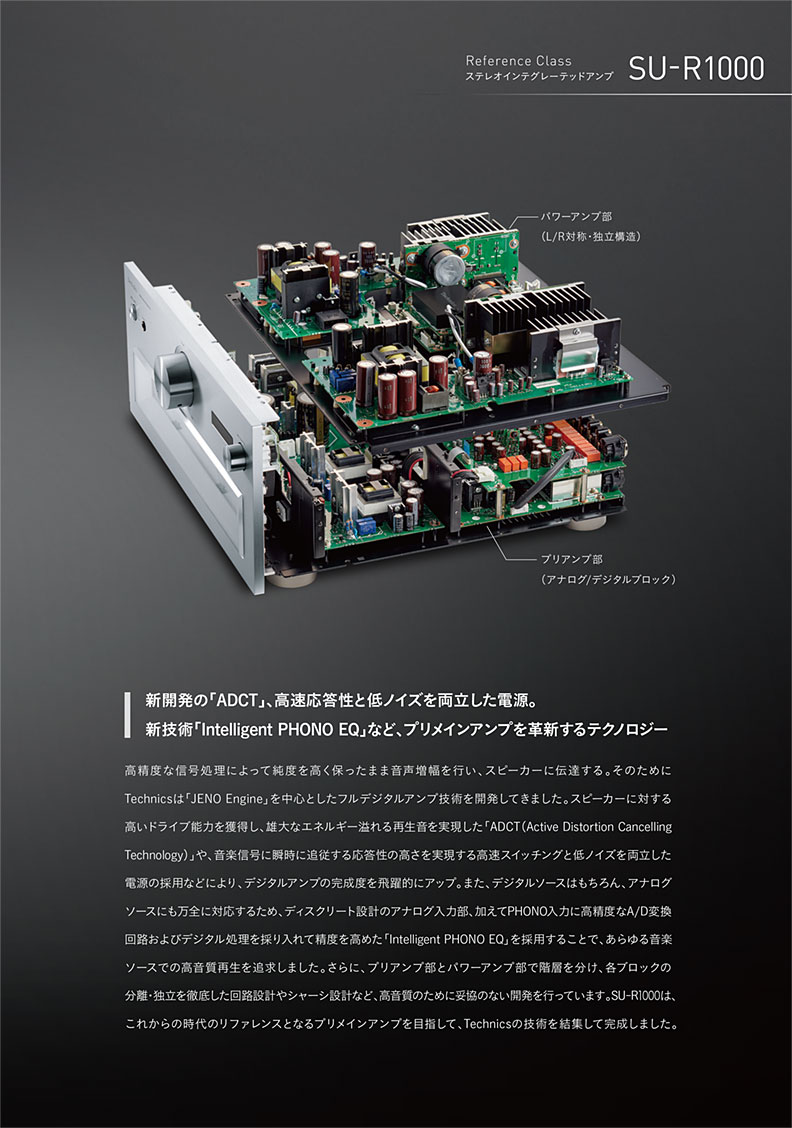 Reference Class
ステレオインテグレーテッドアンプ
SU-R1000

パワーアンプ部
（L/R対称・独立構造）

プリアンプ部
（アナログ/デジタルブロック）

新開発の「ADCT」、高速応答性と低ノイズを両立した電源。
新技術「Intelligent PHONO EQ」など、プリメインアンプを革新するテクノロジー

高精度な信号処理によって純度を高く保ったまま音声増幅を行い、スピーカーに伝達する。そのためにTechnicsは「JENO Engine」を中心としたフルデジタルアンプ技術を開発してきました。スピーカーに対する高いドライブ能力を獲得し、雄大なエネルギー溢れる再生音を実現した「ADCT（Active Distortion Cancelling Technology）」や、音楽信号に瞬時に追従する応答性の高さを実現する高速スイッチングと低ノイズを両立した電源の採用などにより、デジタルアンプの完成度を飛躍的にアップ。また、デジタルソースはもちろん、アナログソースにも万全に対応するため、ディスクリート設計のアナログ入力部、加えてPHONO入力に高精度なA/D変換回路およびデジタル処理を採り入れて精度を高めた「Intelligent PHONO EQ」を採用することで、あらゆる音楽ソースでの高音質再生を追求しました。さらに、プリアンプ部とパワーアンプ部で階層を分け、各ブロックの分離・独立を徹底した回路設計やシャーシ設計など、高音質のために妥協のない開発を行っています。SU-R1000は、これからの時代のリファレンスとなるプリメインアンプを目指して、Technicsの技術を結集して完成しました。