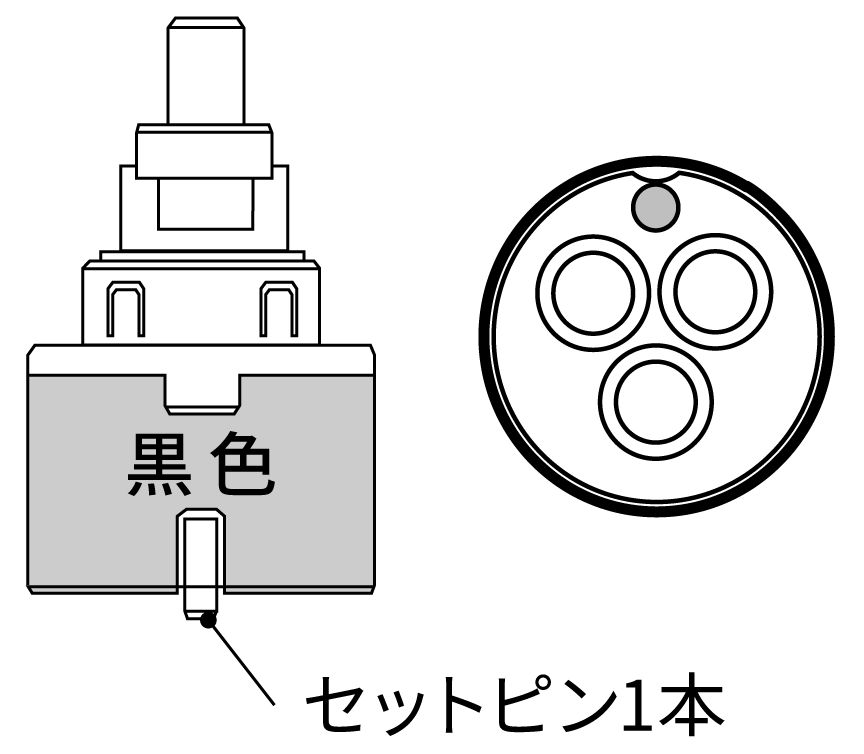 黒色

セットピン1本