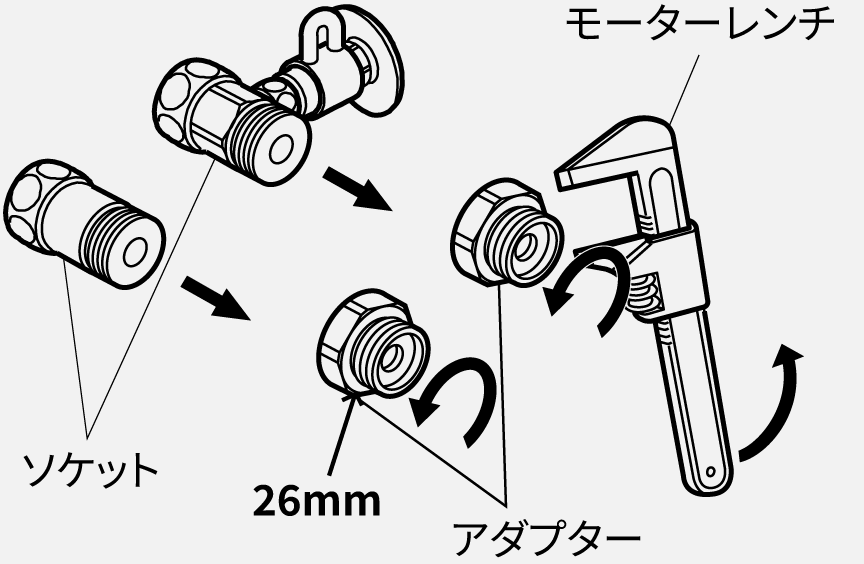 モーターレンチ

ソケット

26mm

アダプター