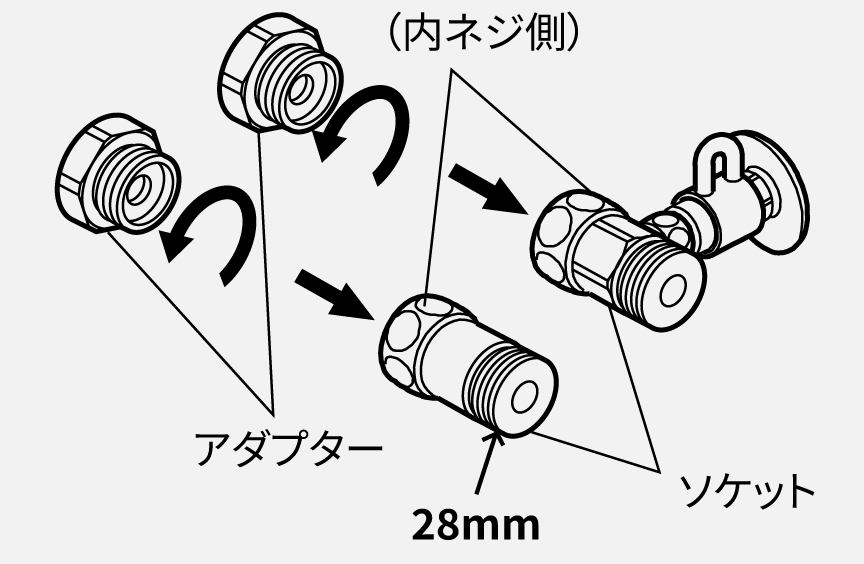 （内ネジ側）

アダプター

ソケット

28mm