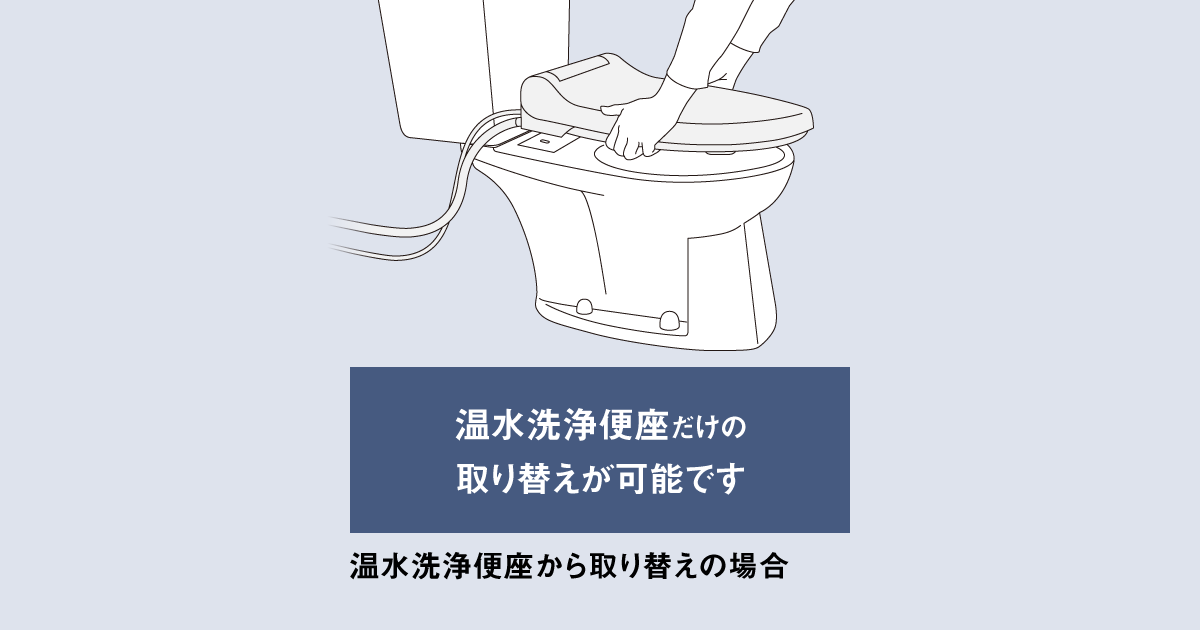 温水洗浄便座だけの
取り替えが可能です

温水洗浄便座から取り替えの場合