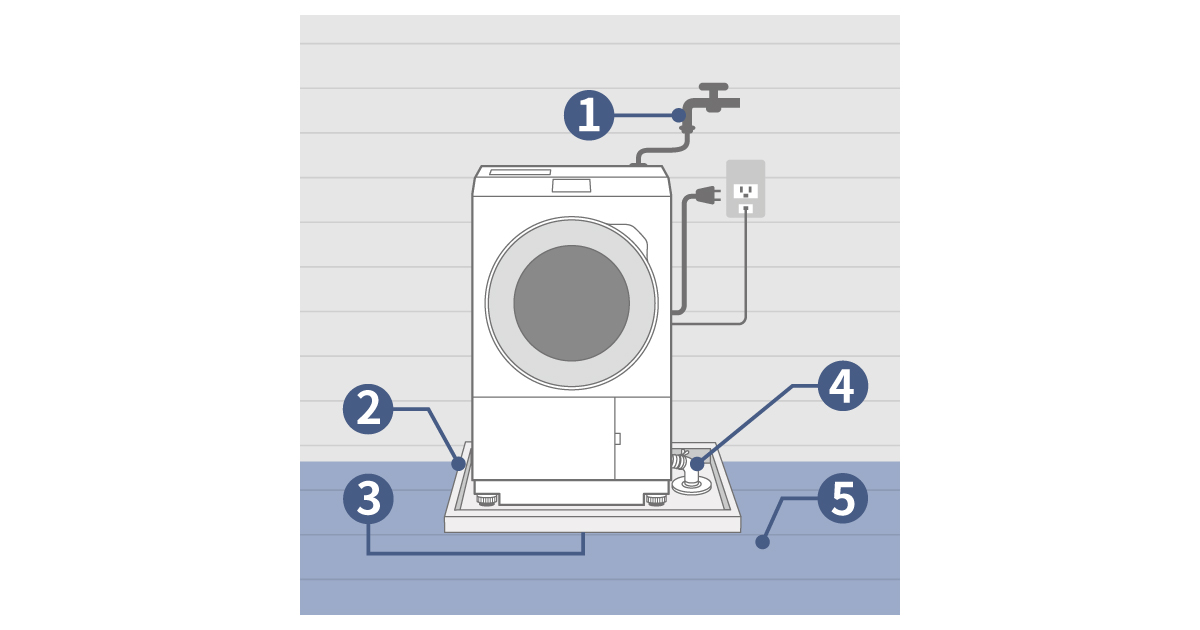 1
2
3
4
5