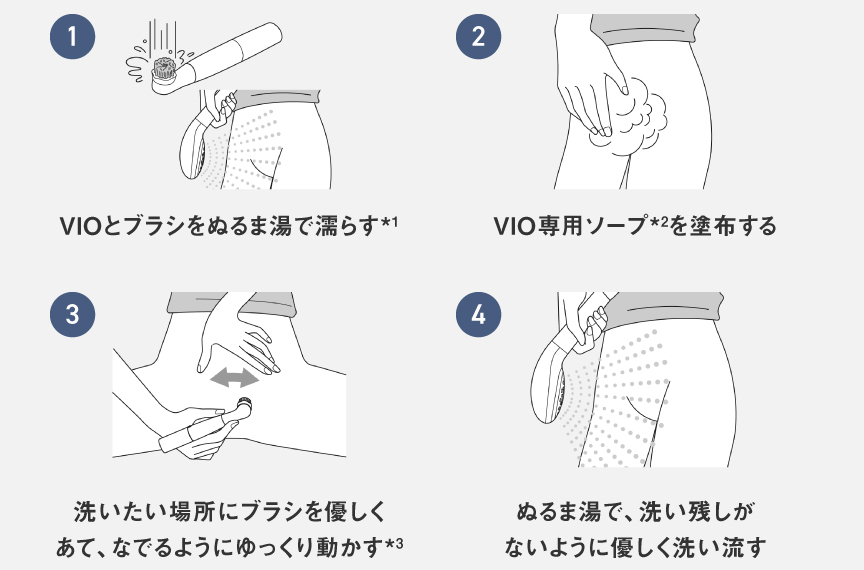 1

VIOとブラシをぬるま湯で濡らす$^{*1}$

2

VIO専用ソープ$^{*2}$を塗布する

3

洗いたい場所にブラシを優しくあて、なでるようにゆっくり動かす$^{*3}$

4

ぬるま湯で、洗い残しがないように優しく洗い流す