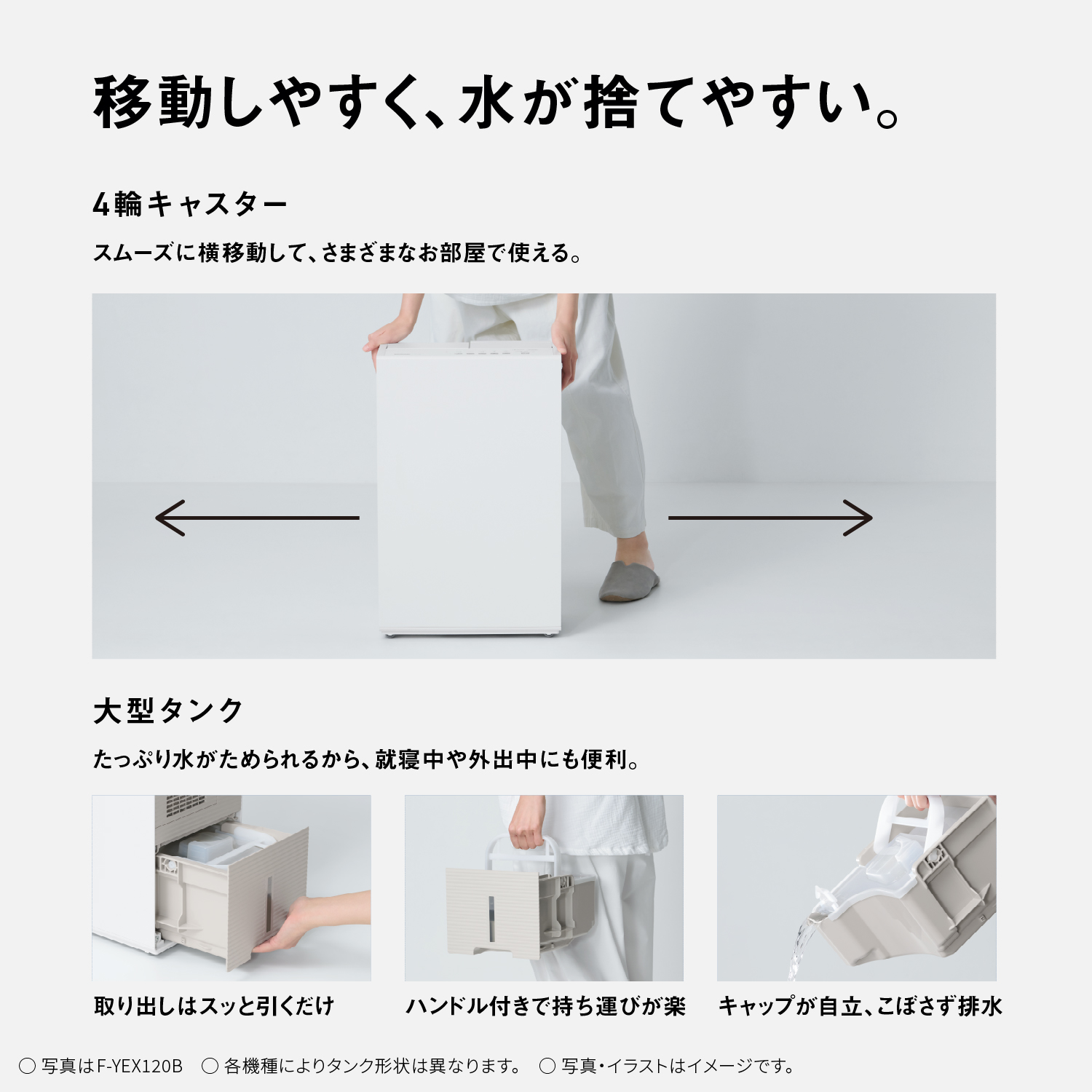 移動しやすく、水が捨てやすい。

4輪キャスター

スムーズに横移動して、さまざまなお部屋で使える。

大型タンク

たっぷり水がためられるから、就寝中や外出中にも便利。

取り出しはスッと引くだけ

ハンドル付きで持ち運びが楽

キャップが自立、こぼさず排水

○ 写真はF-YEX120B ○ 各機種によりタンク形状は異なります。 ○ 写真・イラストはイメージです。