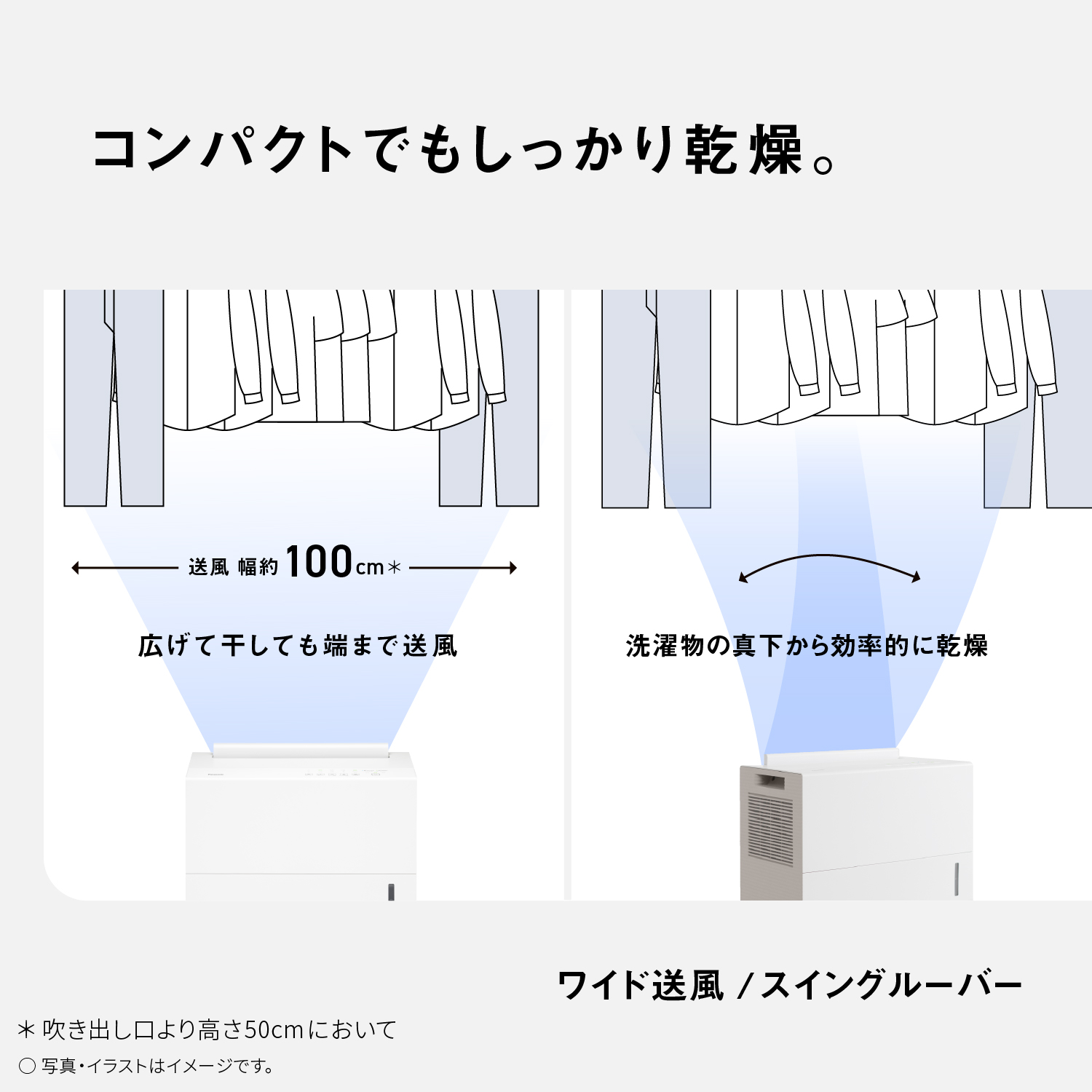 コンパクトでもしっかり乾燥。

送風 幅約100cm＊

広げて干しても端まで送風

洗濯物の真下から効率的に乾燥

ワイド送風 / スイングルーバー

＊ 吹き出し口より高さ50cmにおいて
○ 写真・イラストはイメージです。