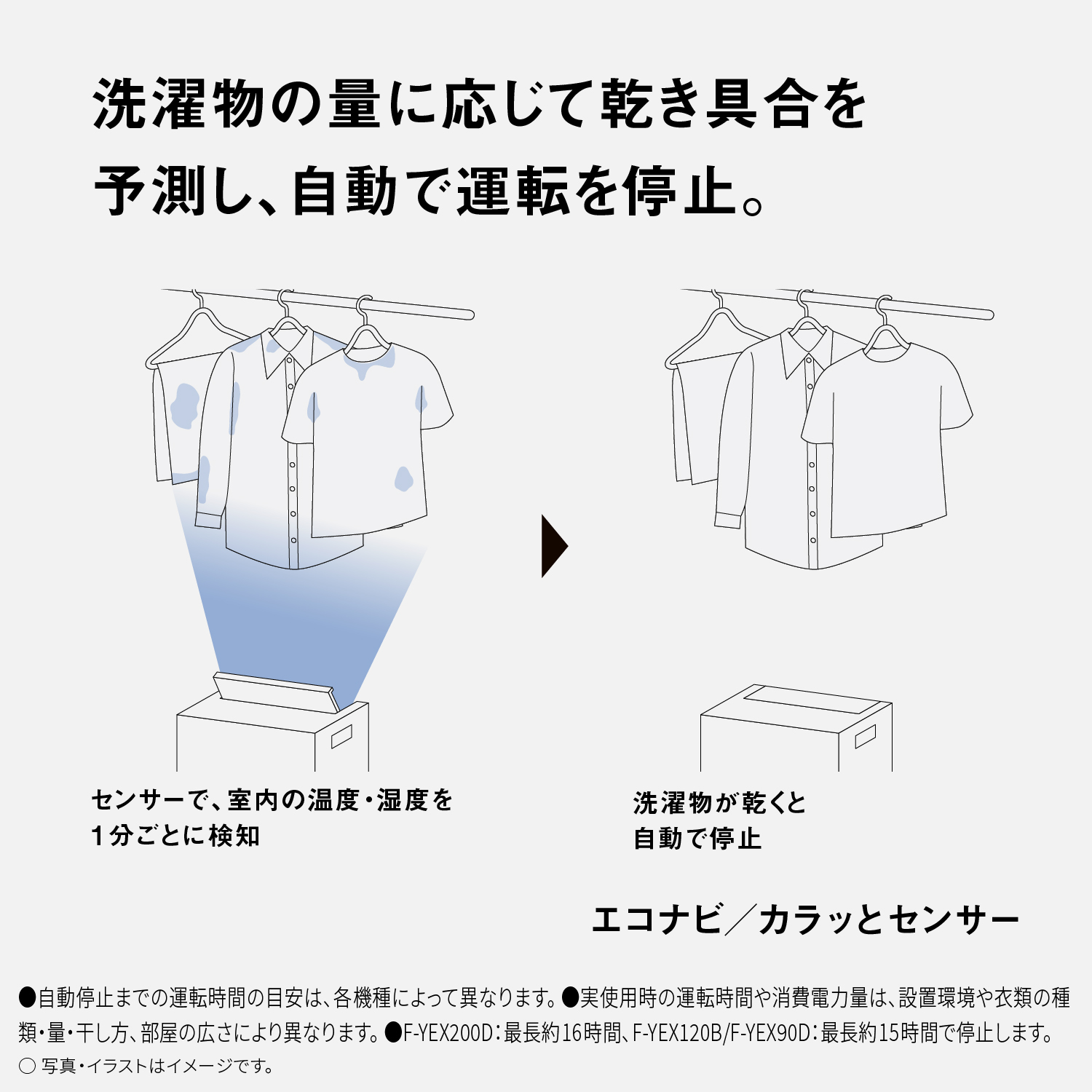 洗濯物の量に応じて乾き具合を予測し、自動で運転を停止。

センサーで、室内の温度・湿度を1分ごとに検知

洗濯物が乾くと自動で停止

エコナビ／カラッとセンサー

●自動停止までの運転時間の目安は、各機種によって異なります。●実使用時の運転時間や消費電力量は、設置環境や衣類の種類・量・干し方、部屋の広さにより異なります。●F-YEX200D：最長約16時間、F-YEX120B/F-YEX90D：最長約15時間で停止します。
○ 写真・イラストはイメージです。