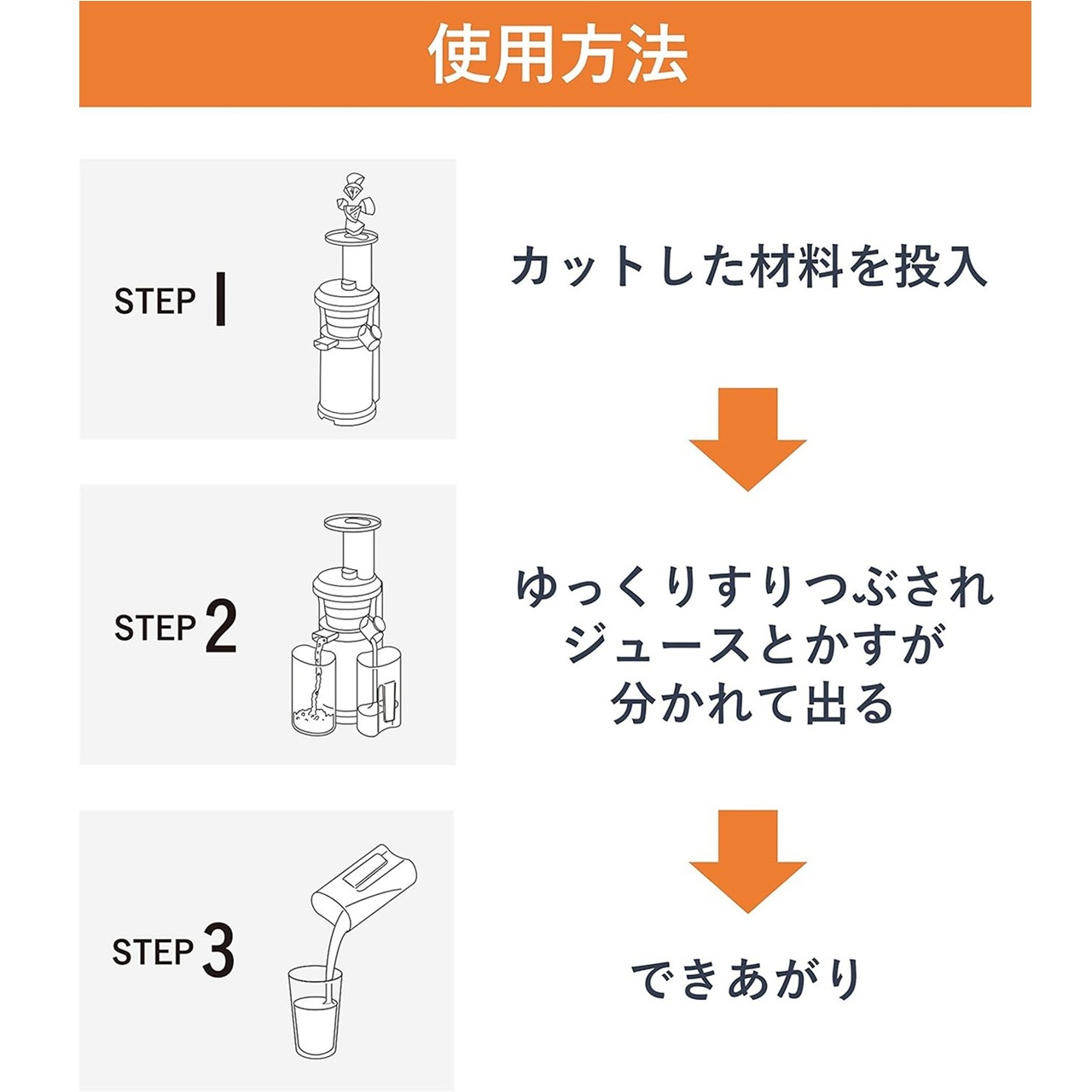 使用方法

STEP 1

カットした材料を投入

STEP 2

ゆっくりすりつぶされ
ジュースとかすが
分かれて出る

STEP 3

できあがり