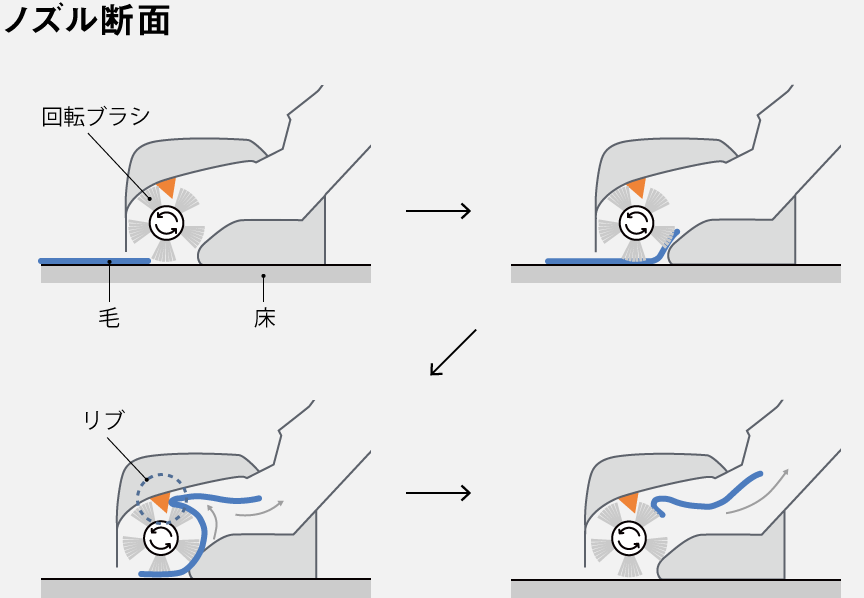 ノズル断面

回転ブラシ

毛

床

リブ