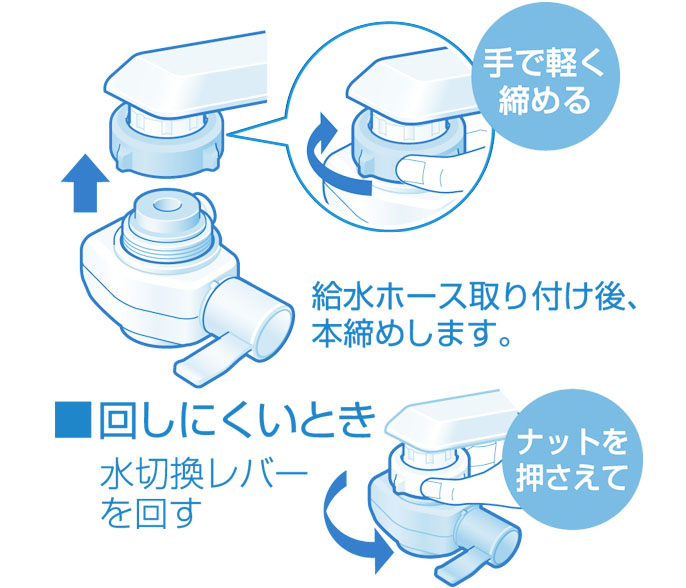 手で軽く締める

給水ホース取り付け後、本締めします。

■回しにくいとき

水切換レバーを回す

ナットを押さえて