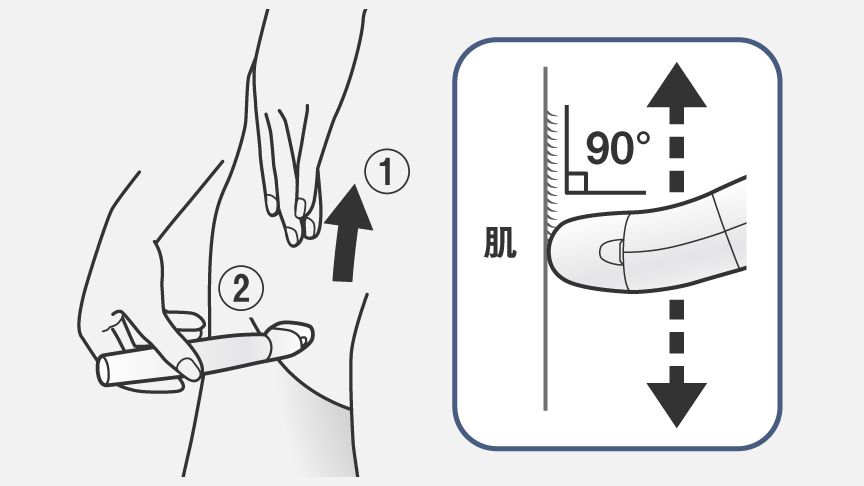 ①
②
90°
肌