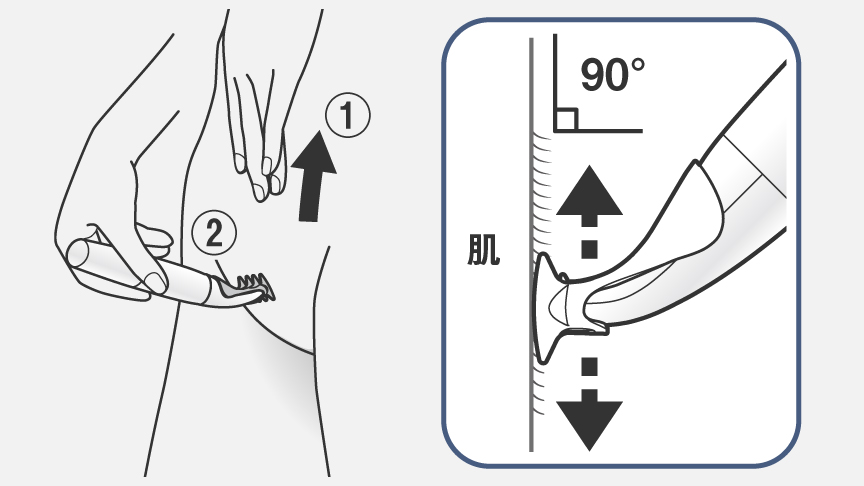 ①

②

90°

肌