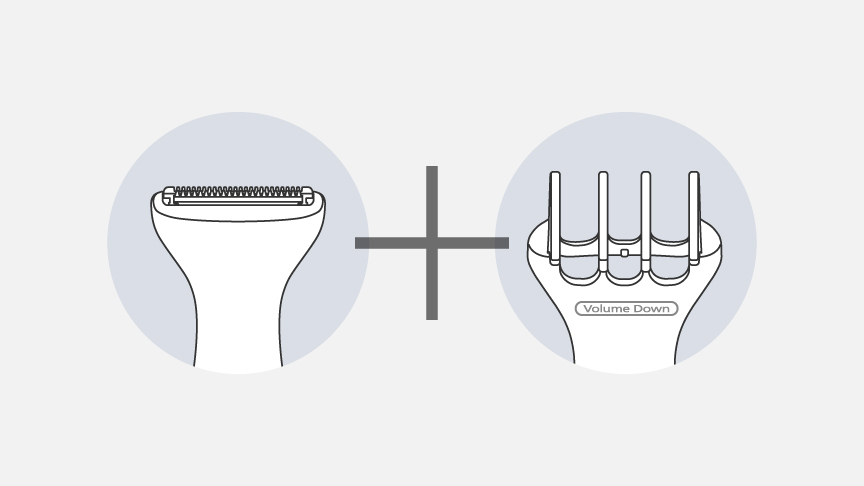 Volume Down