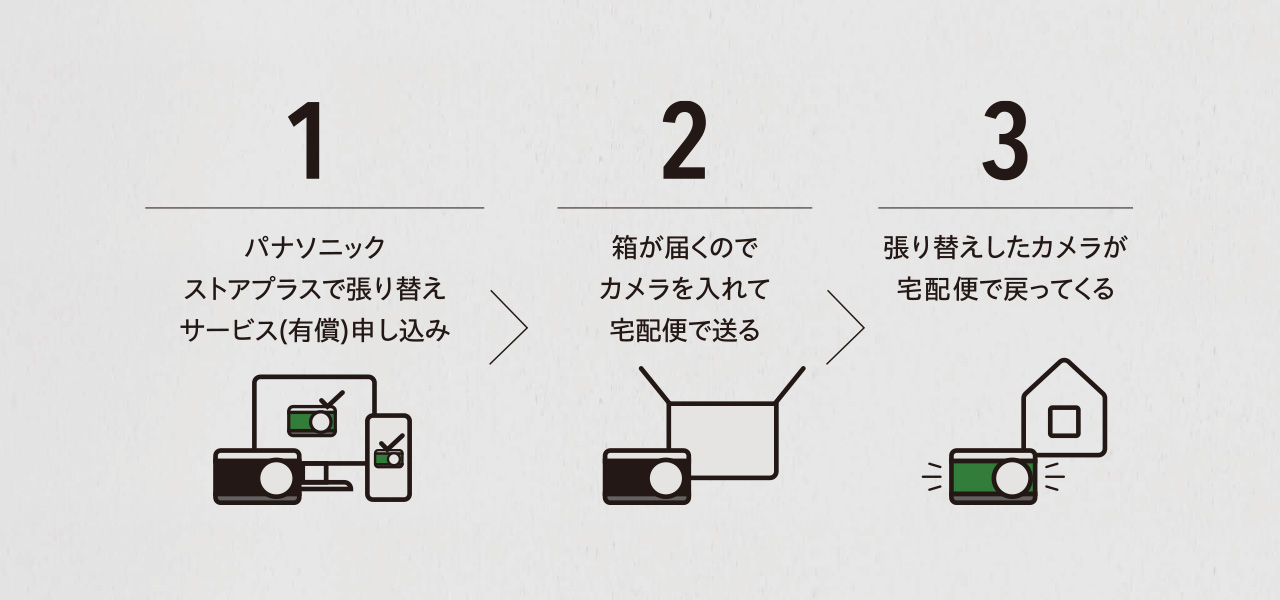 1

パナソニック
ストアプラスで張り替え
サービス(有償)申し込み

2

箱が届くので
カメラを入れて
宅配便で送る

3

張り替えしたカメラが
宅配便で戻ってくる