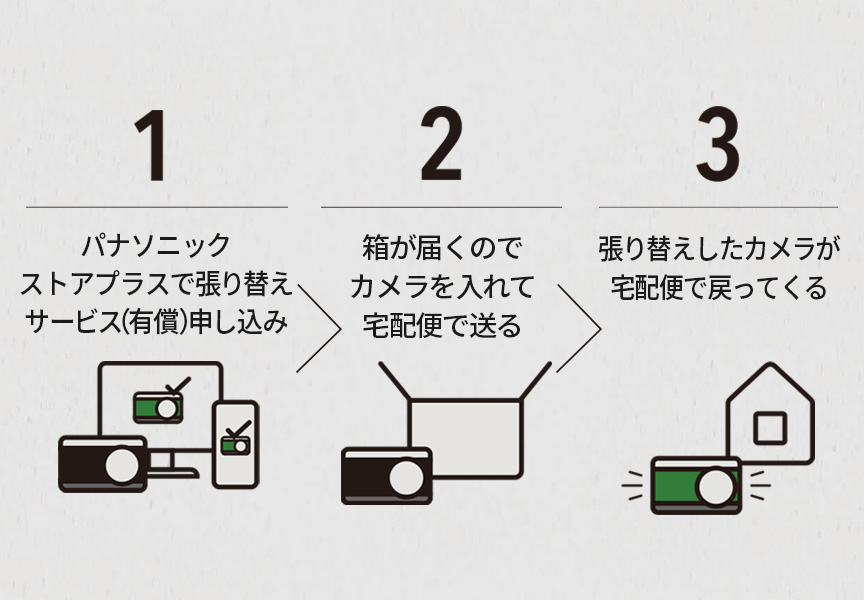 1

パナソニック
ストアプラスで張り替え
サービス(有償)申し込み

2

箱が届くので
カメラを入れて
宅配便で送る

3

張り替えしたカメラが
宅配便で戻ってくる