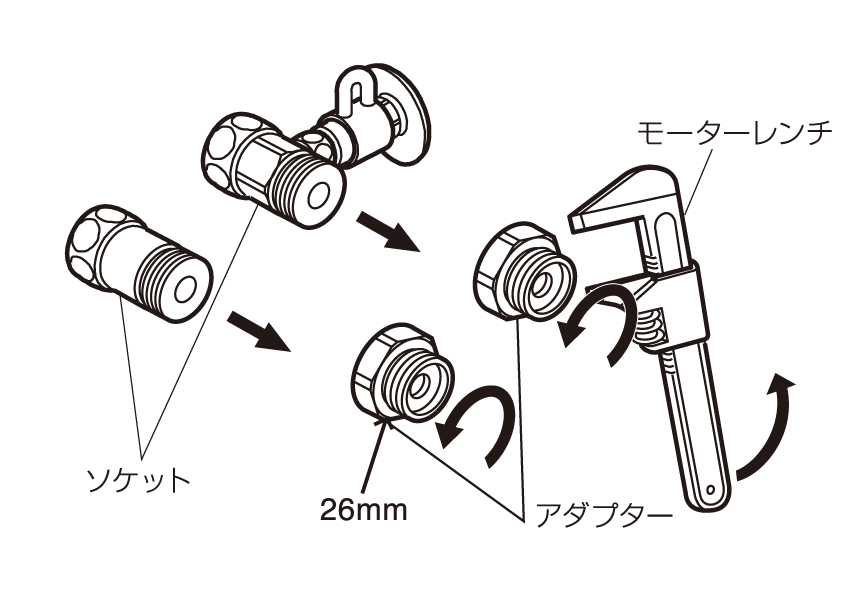 モーターレンチ

ソケット

26mm

アダプター