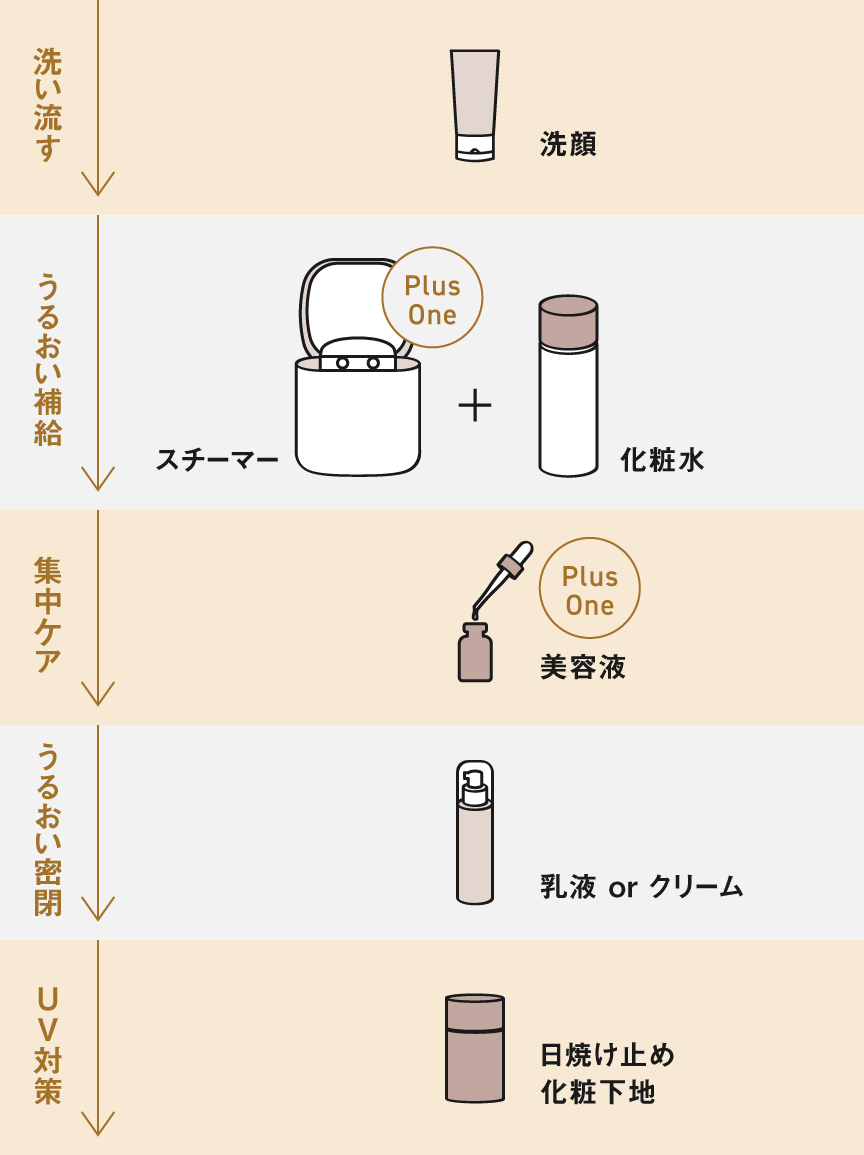 洗い流す

洗顔

うるおい補給

Plus One

スチーマー

＋

化粧水

集中ケア

Plus One

美容液

うるおい密閉

乳液 or クリーム

UV対策

日焼け止め
化粧下地