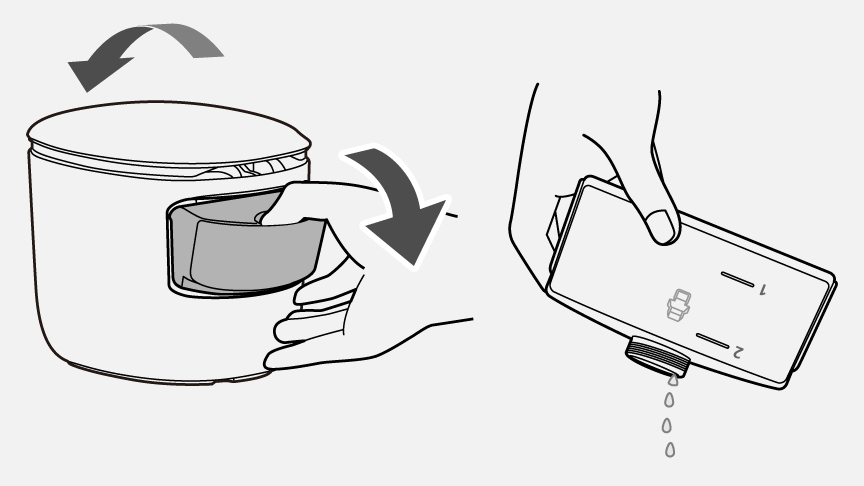 1
2