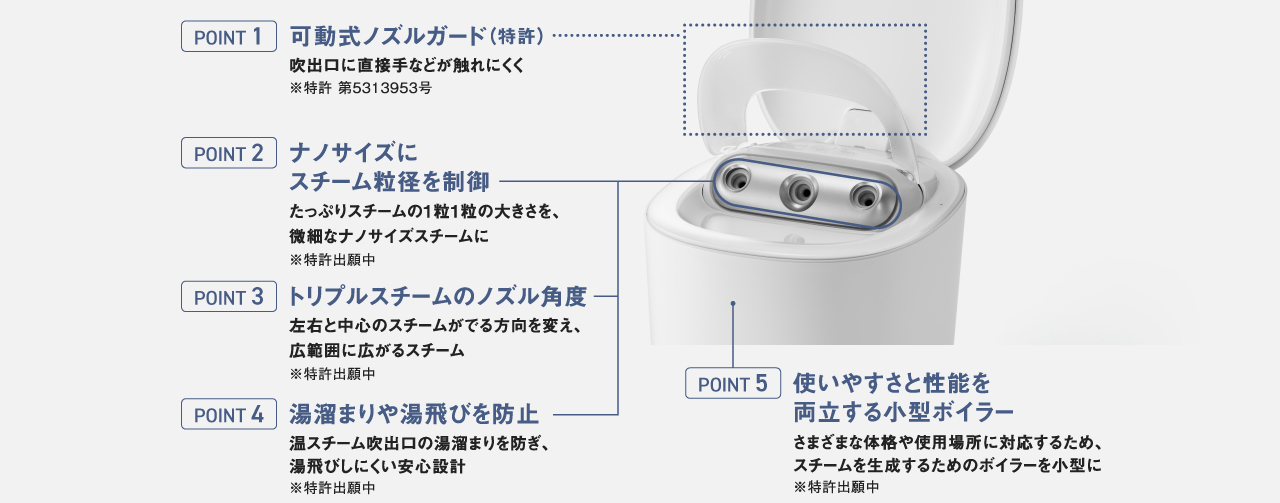 POINT 1 可動式ノズルガード（特許）
吹出口に直接手などが触れにくく
※特許 第5313953号

POINT 2 ナノサイズに
スチーム粒径を制御
たっぷりスチームの1粒1粒の大きさを、
微細なナノサイズスチームに
※特許出願中

POINT 3 トリプルスチームのノズル角度
左右と中心のスチームがでる方向を変え、
広範囲に広がるスチーム
※特許出願中

POINT 4 湯溜まりや湯飛びを防止
温スチーム吹出口の湯溜まりを防ぎ、
湯飛びしにくい安心設計
※特許出願中

POINT 5 使いやすさと性能を
両立する小型ボイラー
さまざまな体格や使用場所に対応するため、
スチームを生成するためのボイラーを小型に
※特許出願中