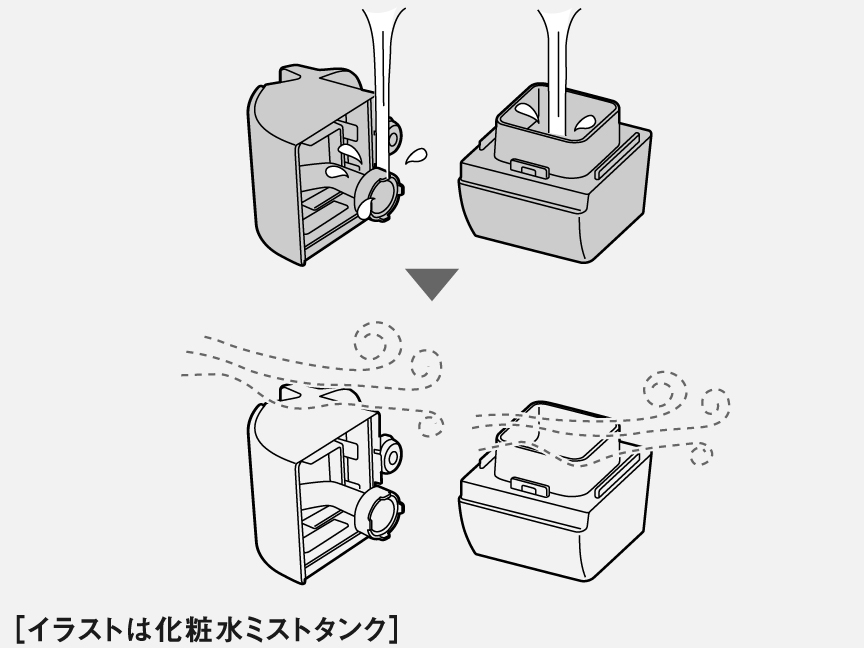 [イラストは化粧水ミストタンク]