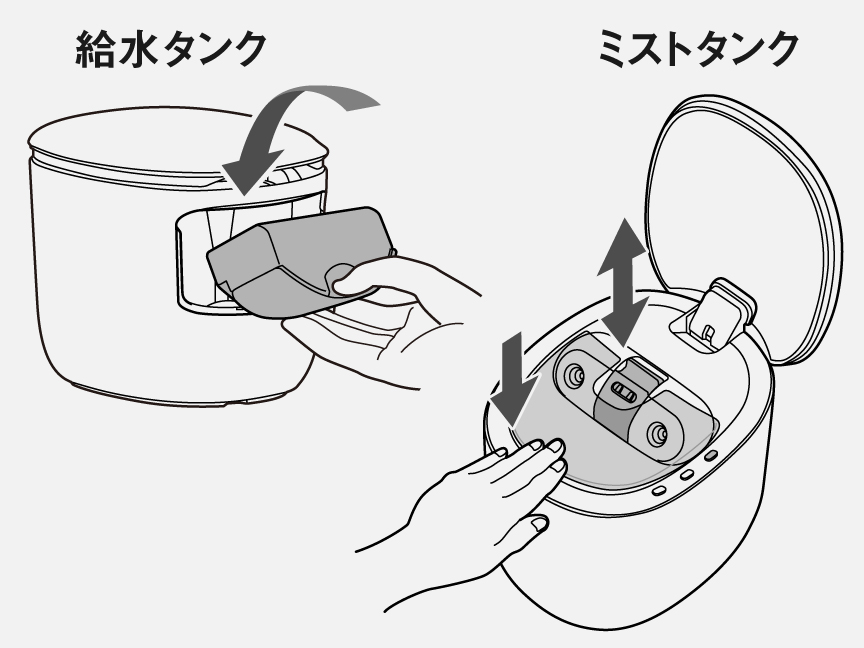 給水タンク

ミストタンク