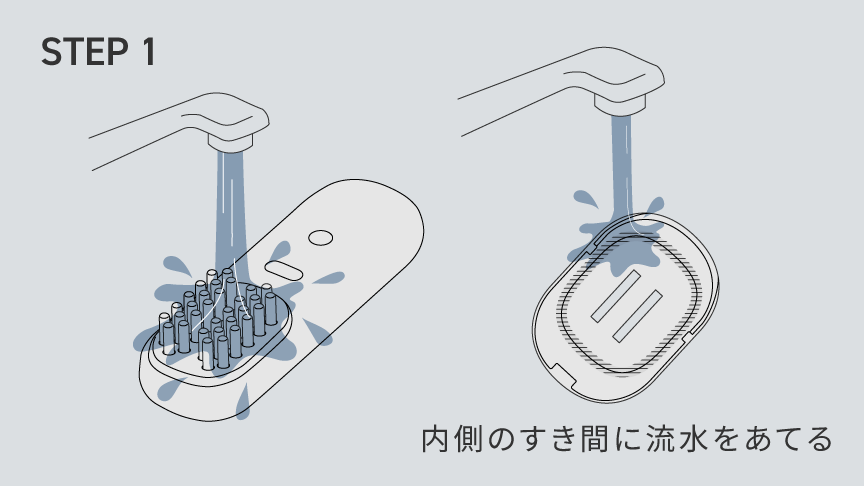 STEP 1

内側のすき間に流水をあてる