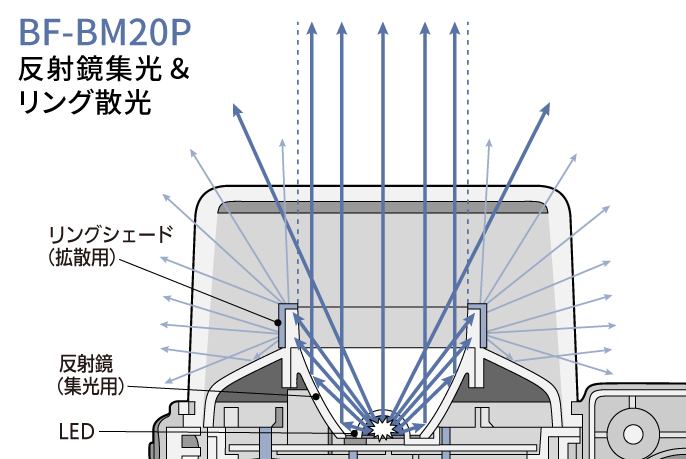 BF-BM20P
反射鏡集光 &
リング散光

リングシェード
（拡散用）

反射鏡
（集光用）

LED