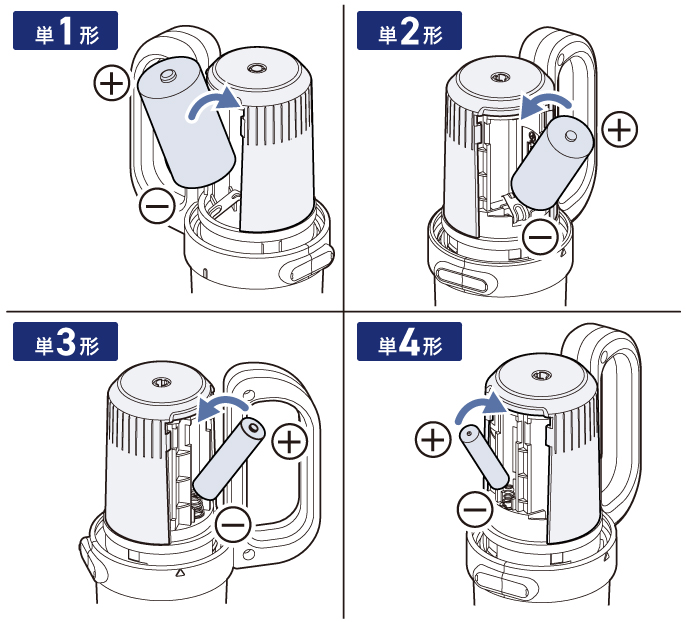 単1形

+

−

単2形

+

−

単3形

+

−

単4形

+

−