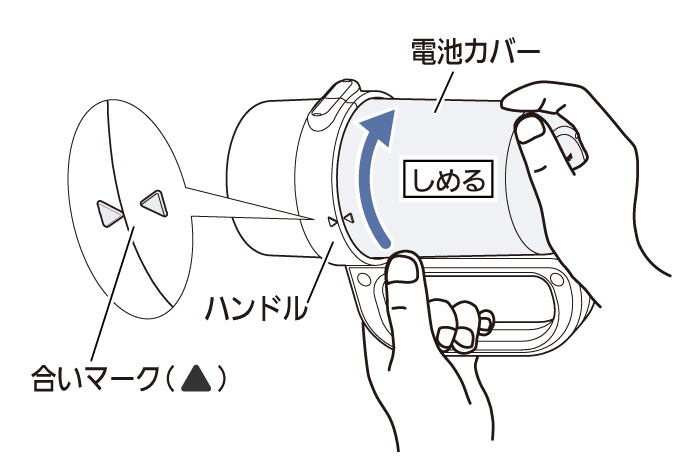 電池カバー

しめる

ハンドル

合いマーク（▲）