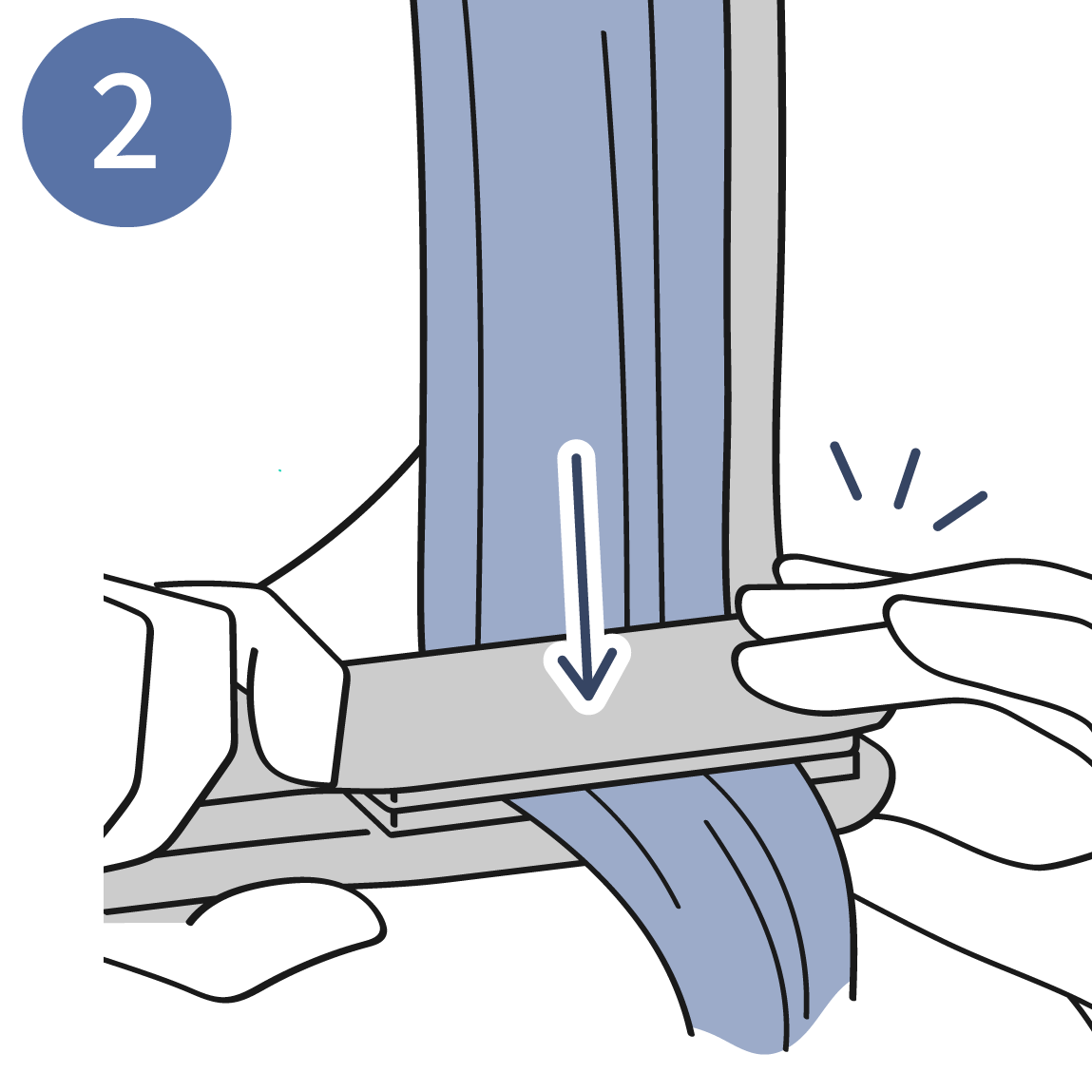 2