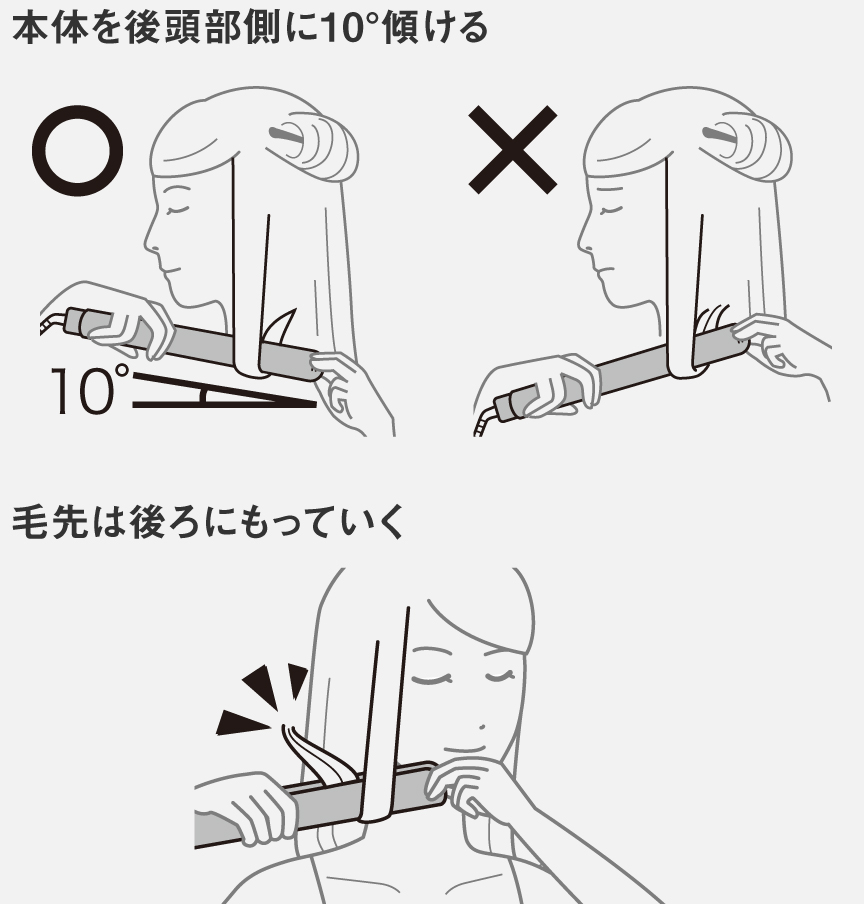 本体を後頭部側に10°傾ける

○

×

10°

毛先は後ろにもっていく