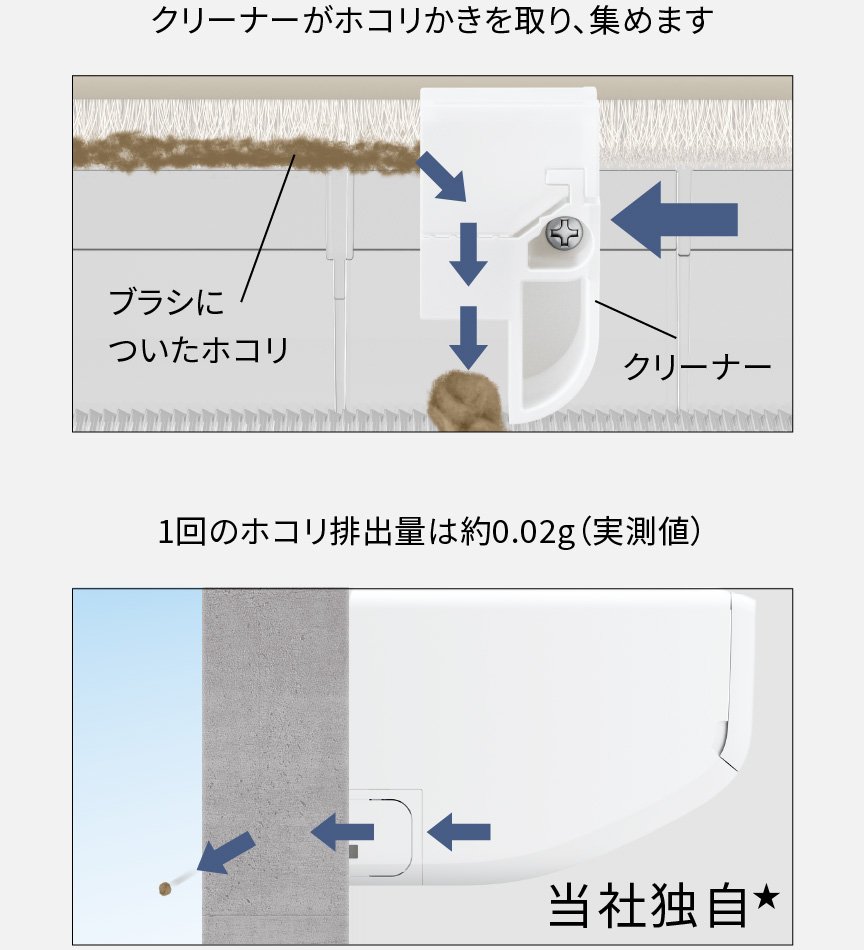 クリーナーがホコリかきを取り、集めます

ブラシに
ついたホコリ

クリーナー

1回のホコリ排出量は約0.02g（実測値）

当社独自★