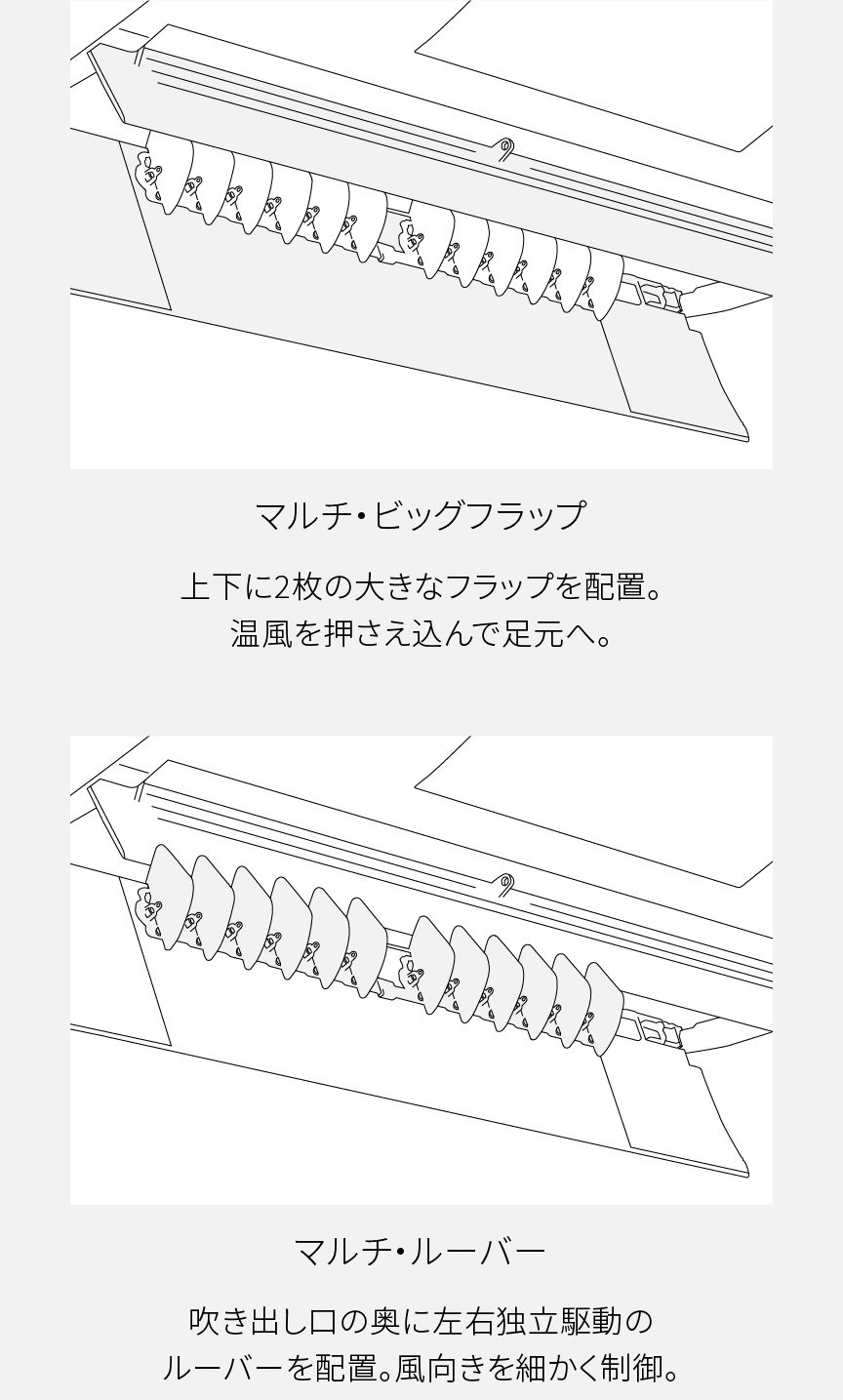 マルチ・ビッグフラップ

上下に2枚の大きなフラップを配置。
温風を押さえ込んで足元へ。

マルチ・ルーバー

吹き出し口の奥に左右独立駆動の
ルーバーを配置。風向きを細かく制御。