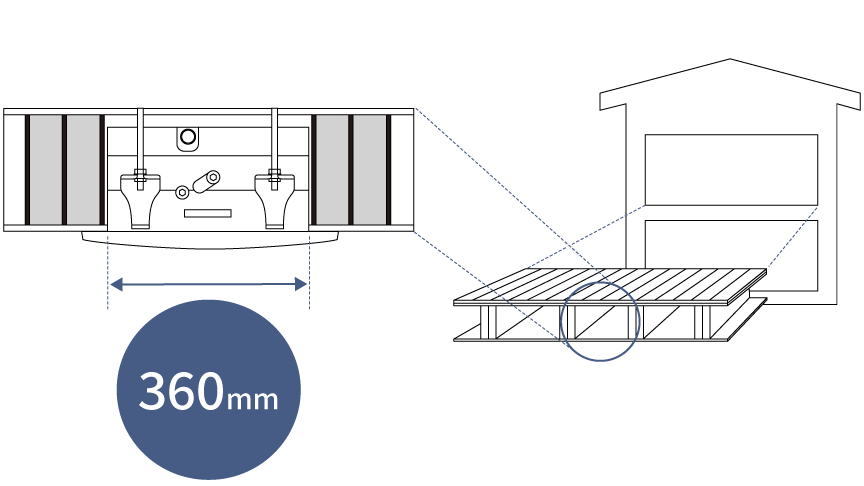 360mm