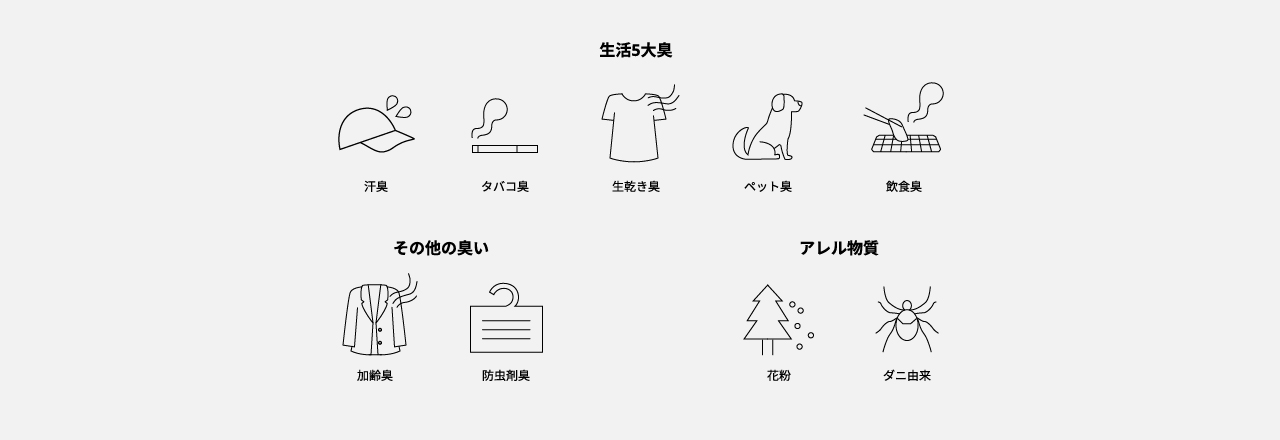 生活5大臭

汗臭

タバコ臭

生乾き臭

ペット臭

飲食臭

その他の臭い

加齢臭

防虫剤臭

アレル物質

花粉

ダニ由来