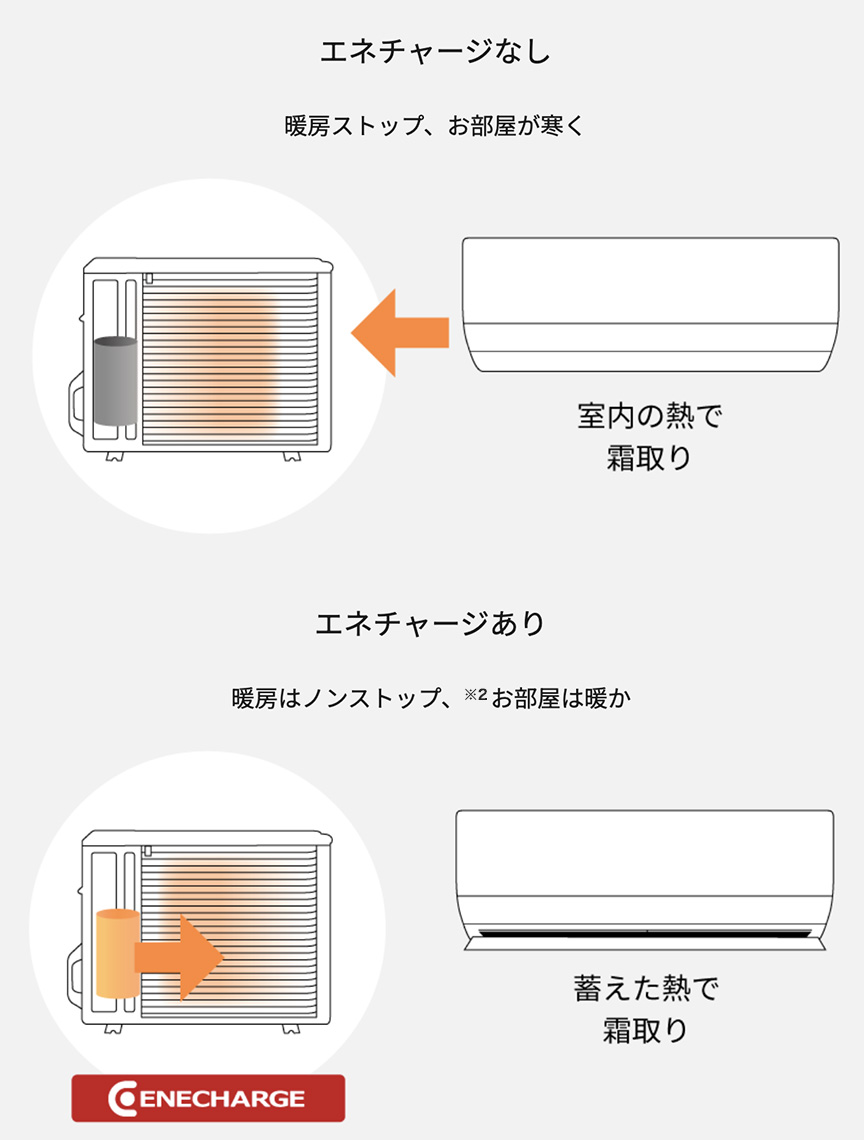 エネチャージなし

暖房ストップ、お部屋が寒く

室内の熱で
霜取り

エネチャージあり

暖房はノンストップ、※2 お部屋は暖か

蓄えた熱で
霜取り

ENECHARGE