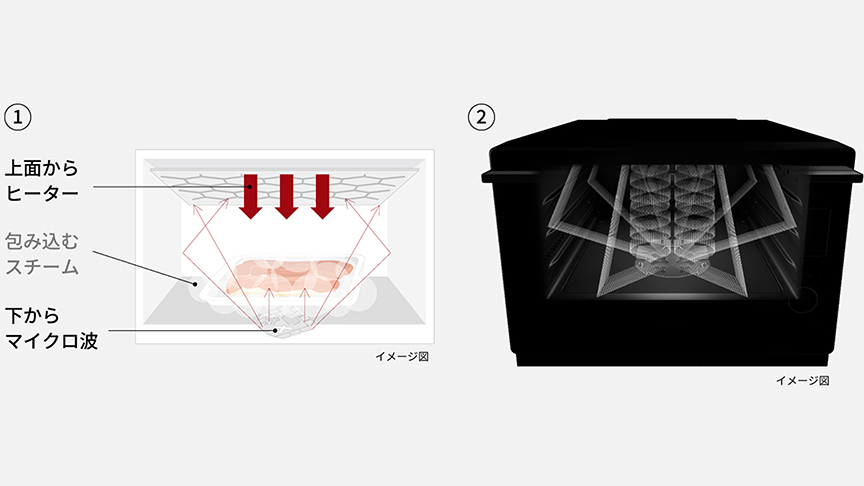 ①

上面から
ヒーター

包み込む
スチーム

下から
マイクロ波

イメージ図

②

イメージ図