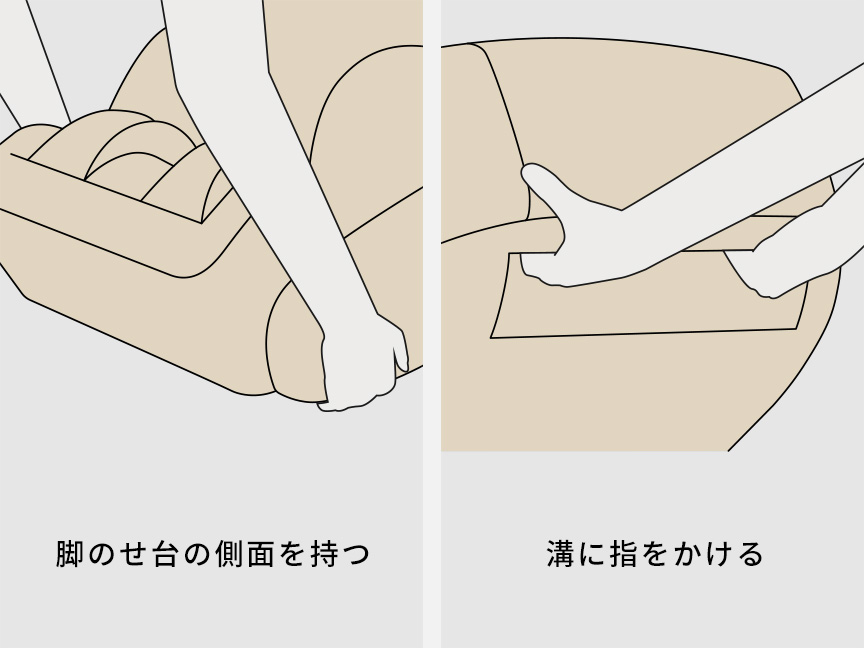 脚のせ台の側面を持つ

溝に指をかける