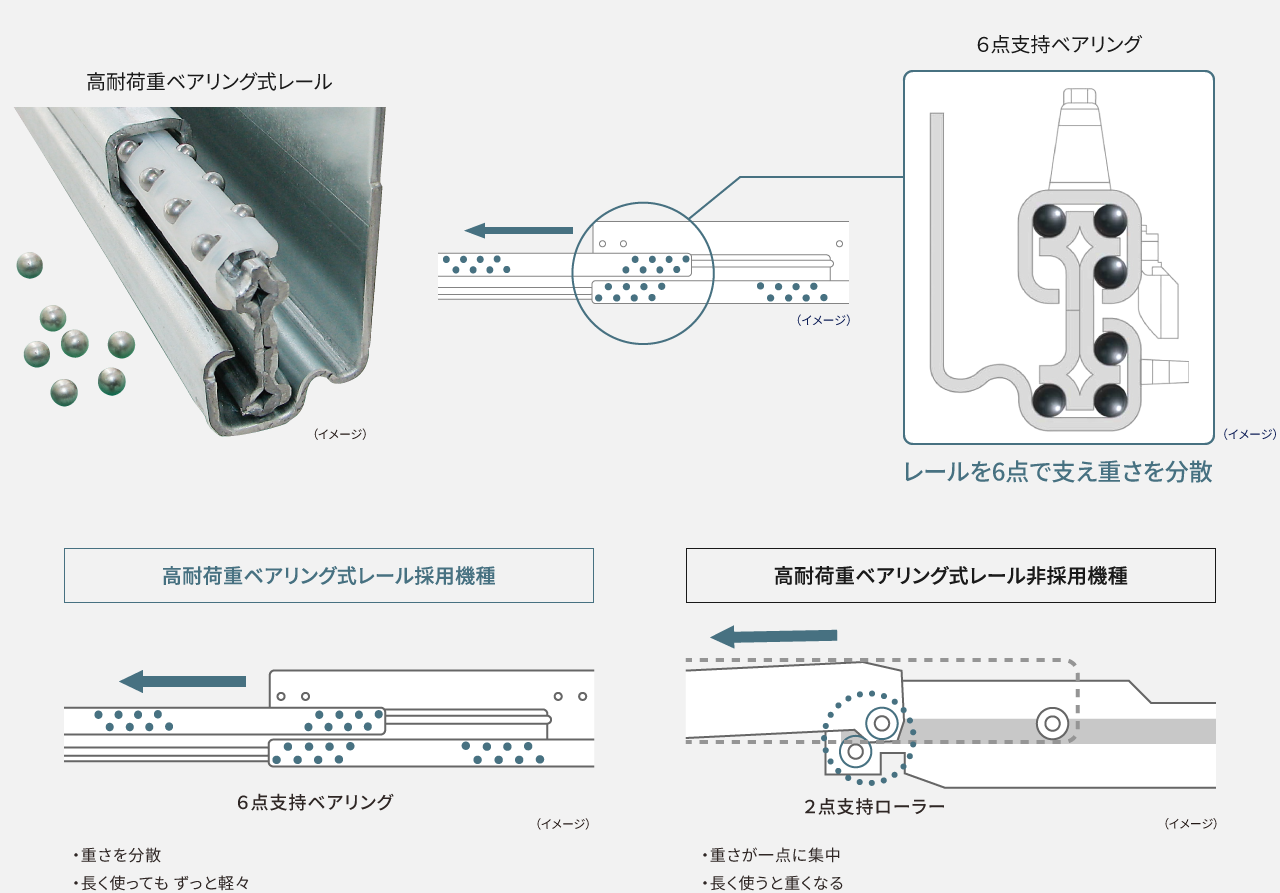 高耐荷重ベアリング式レール

（イメージ）

（イメージ）

6点支持ベアリング

（イメージ）

レールを6点で支え重さを分散

高耐荷重ベアリング式レール採用機種

6点支持ベアリング

（イメージ）

・重さを分散
・長く使っても ずっと軽々

高耐荷重ベアリング式レール非採用機種

2点支持ローラー

（イメージ）

・重さが一点に集中
・長く使うと重くなる