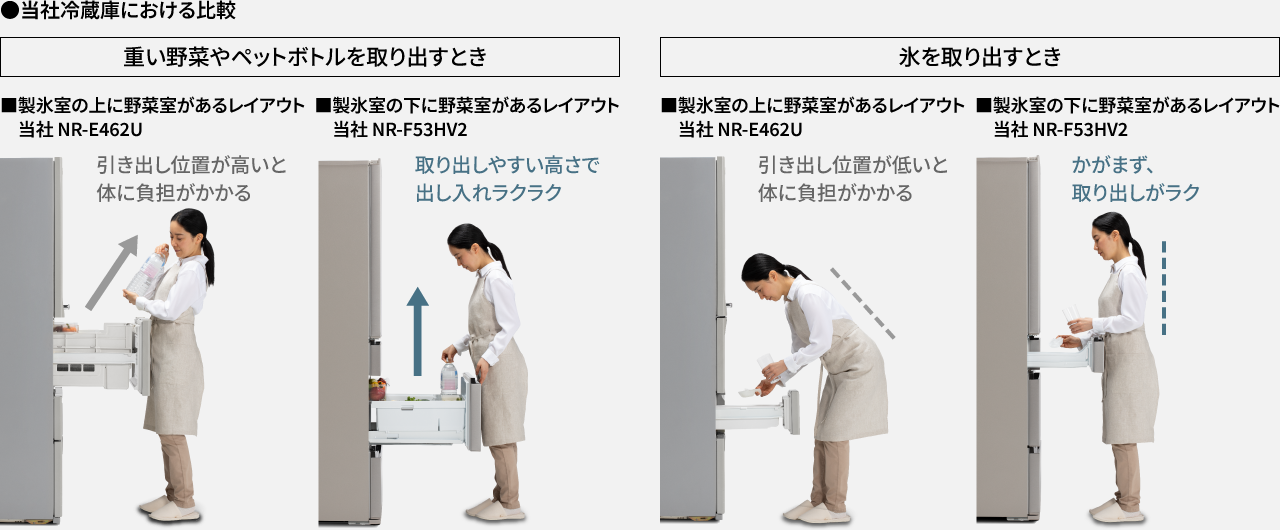 ●当社冷蔵庫における比較

重い野菜やペットボトルを取り出すとき

■製氷室の上に野菜室があるレイアウト
当社 NR-E462U

引き出し位置が高いと
体に負担がかかる

■製氷室の下に野菜室があるレイアウト
当社 NR-F53HV2

取り出しやすい高さで
出し入れラクラク

氷を取り出すとき

■製氷室の上に野菜室があるレイアウト
当社 NR-E462U

引き出し位置が低いと
体に負担がかかる

■製氷室の下に野菜室があるレイアウト
当社 NR-F53HV2

かがまず、
取り出しがラク