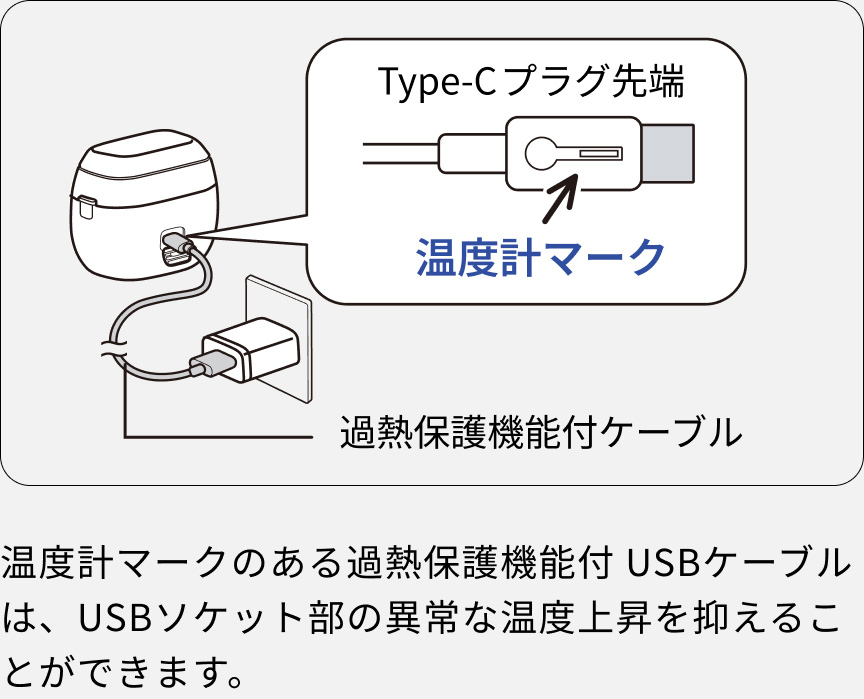 Type-Cプラグ先端

温度計マーク

過熱保護機能付ケーブル

温度計マークのある過熱保護機能付 USBケーブルは、USBソケット部の異常な温度上昇を抑えることができます。