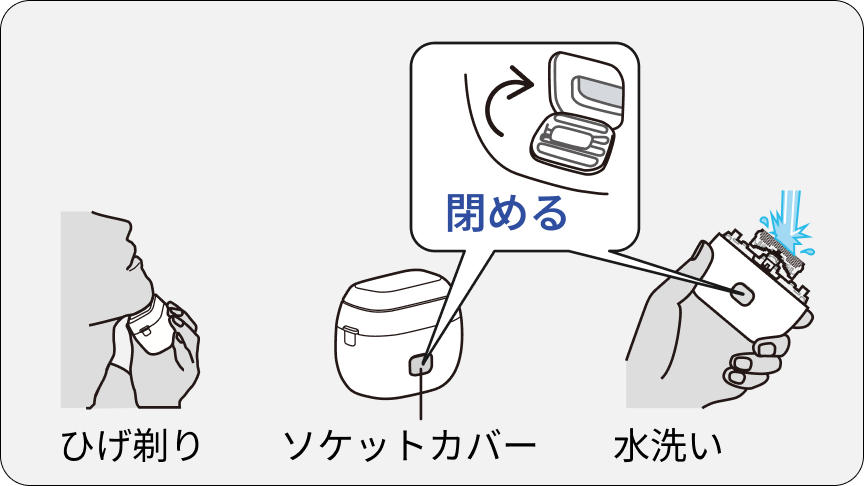 閉める

ひげ剃り

ソケットカバー

水洗い