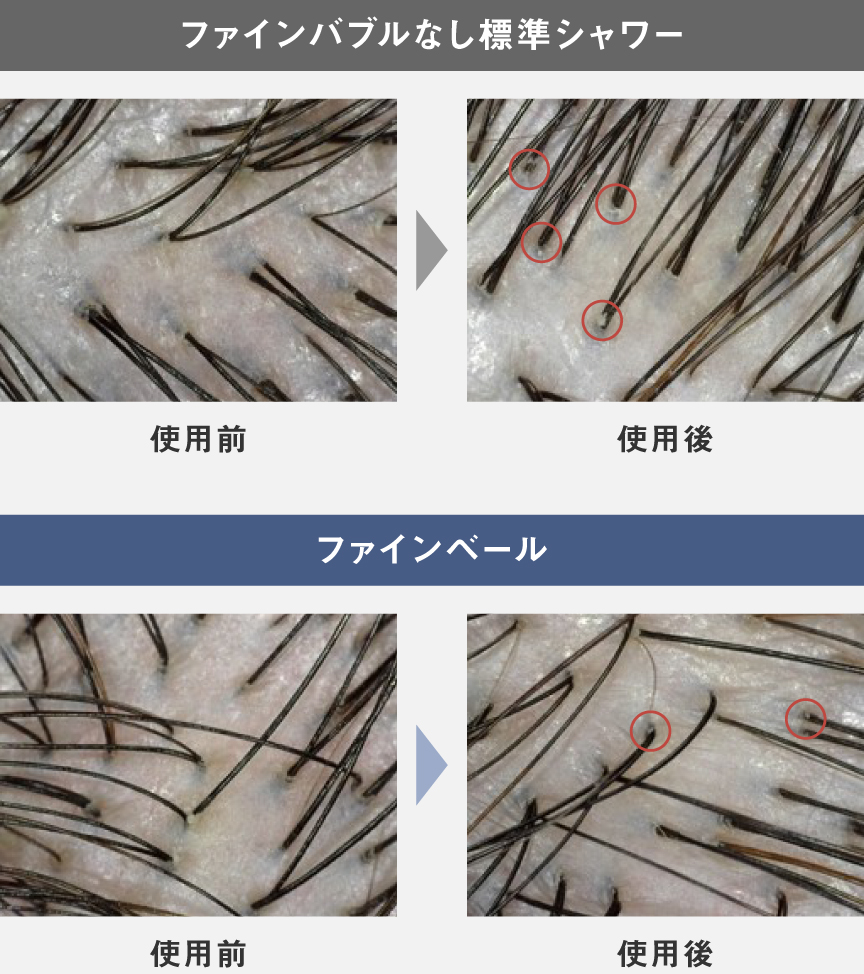 ファインバブルなし標準シャワー

使用前

使用後

ファインベール

使用前

使用後