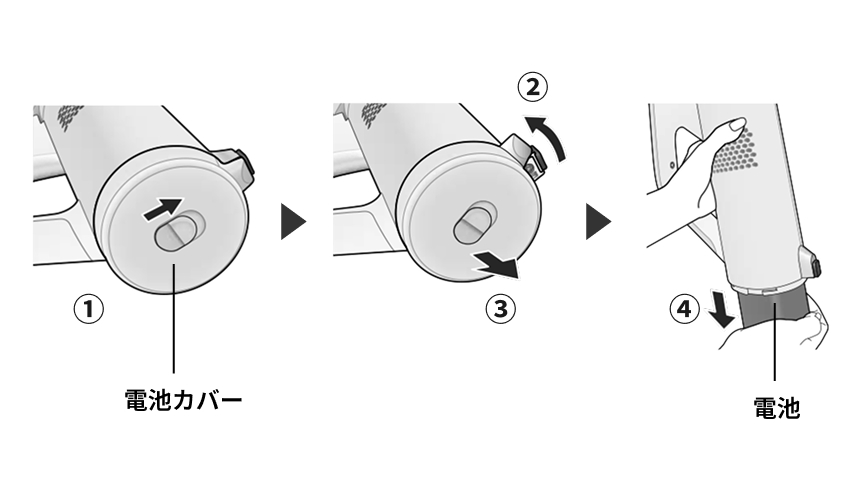 ①

電池カバー

②

③

④

電池