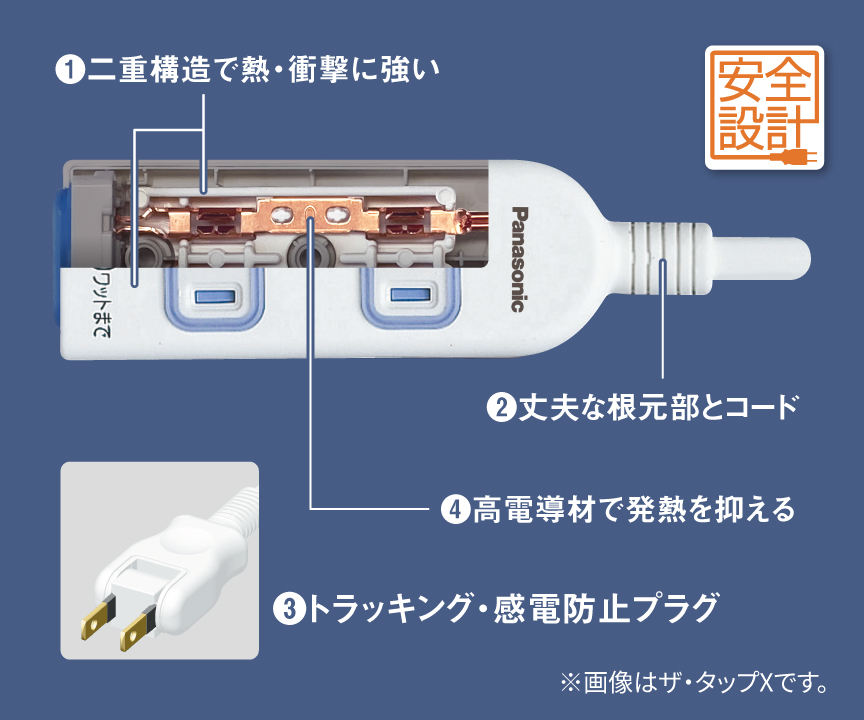 ❶二重構造で熱・衝撃に強い

安全設計

Panasonic

ワットまで

❷丈夫な根元部とコード

❹高電導材で発熱を抑える

❸トラッキング・感電防止プラグ

※画像はザ・タップXです。