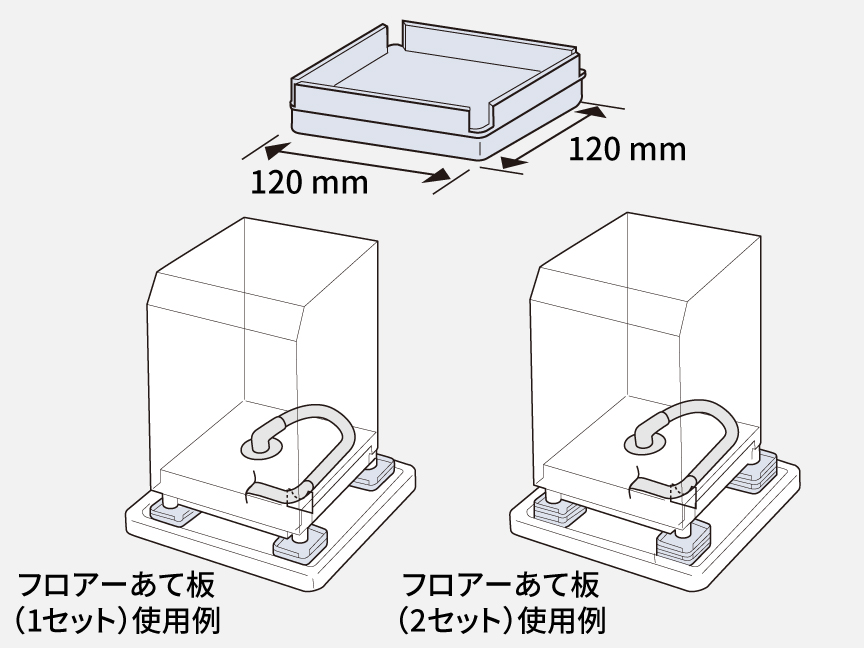 120 mm

120 mm

フロアーあて板
（1セット）使用例

フロアーあて板
（2セット）使用例