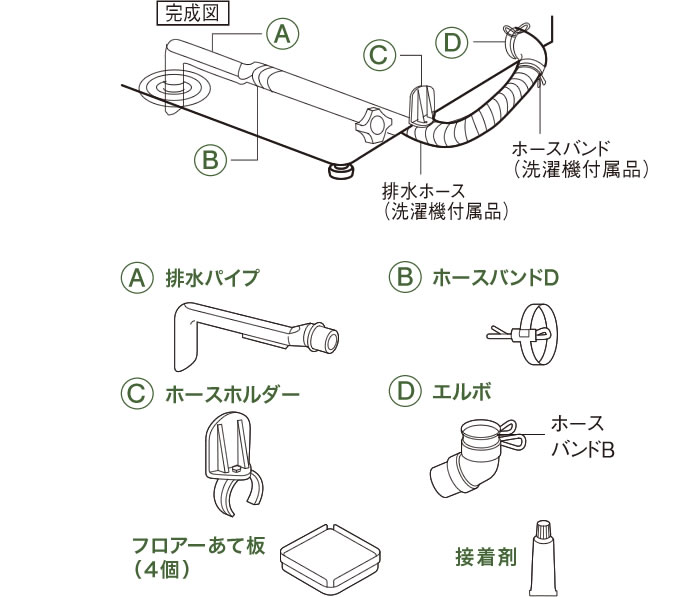 完成図

A

C

D

B

ホースバンド
（洗濯機付属品）

排水ホース
（洗濯機付属品）

A 排水パイプ

B ホースバンドD

C ホースホルダー

D エルボ

ホース
バンドB

フロアーあて板
（4個）

接着剤